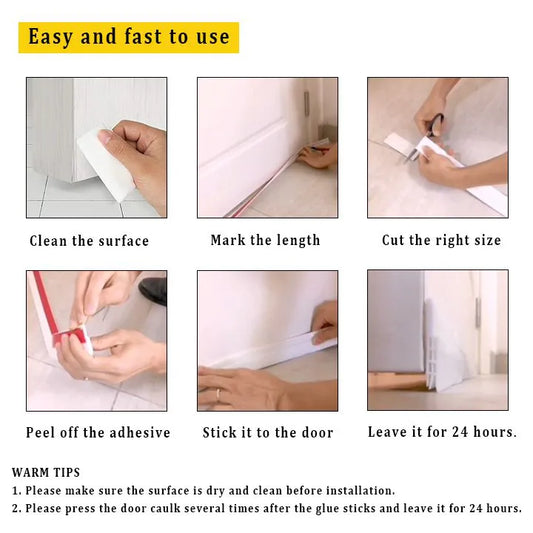 Easy and fast to use

Clean the surface

Mark the length

Cut the right size

Peel off the adhesive

Stick it to the door

Leave it for 24 hours.

WARM TIPS
1. Please make sure the surface is dry and clean before installation.
2. Please press the door caulk several times after the glue sticks and leave it for 24 hours.