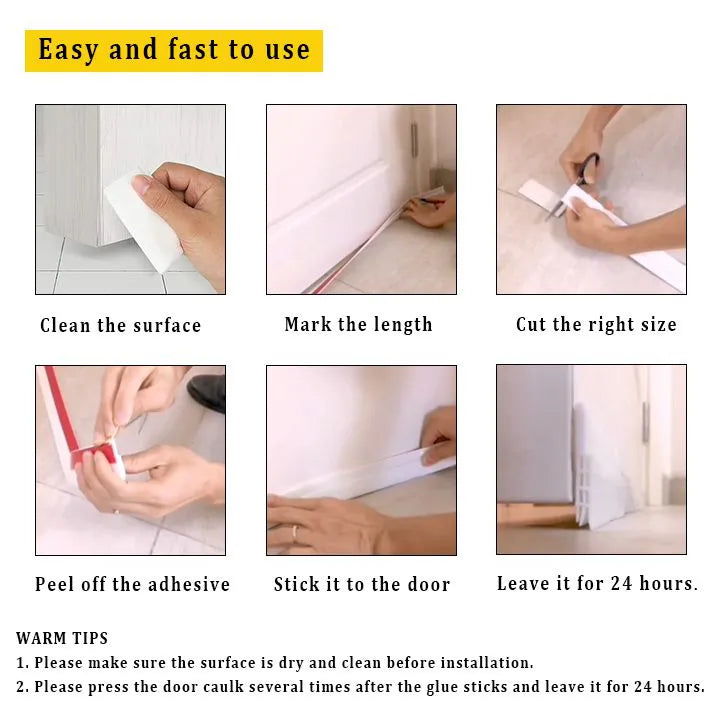 Easy and fast to use

Clean the surface

Mark the length

Cut the right size

Peel off the adhesive

Stick it to the door

Leave it for 24 hours.

WARM TIPS
1. Please make sure the surface is dry and clean before installation.
2. Please press the door caulk several times after the glue sticks and leave it for 24 hours.