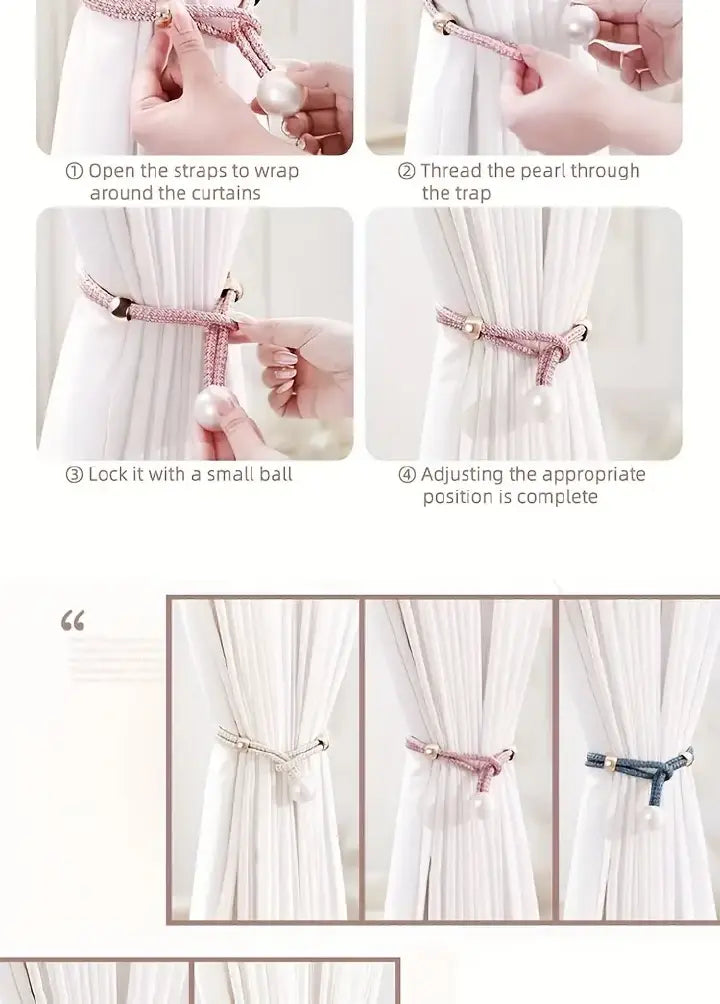 ① Open the straps to wrap around the curtains

② Thread the pearl through the trap

③ Lock it with a small ball

④ Adjusting the appropriate position is complete

“