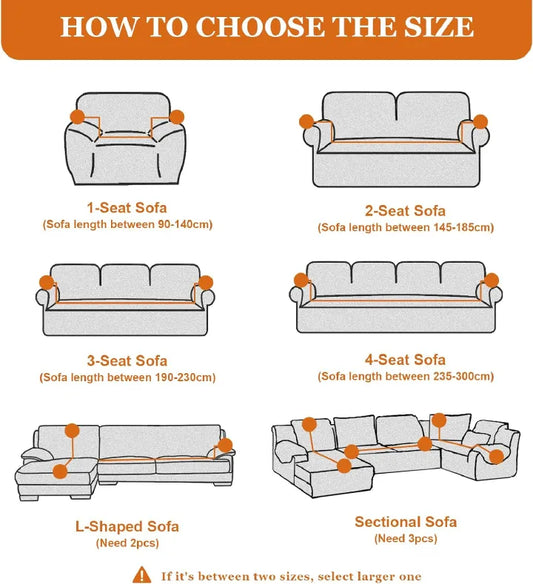 HOW TO CHOOSE THE SIZE

1-Seat Sofa
(Sofa length between 90-140cm)

2-Seat Sofa
(Sofa length between 145-185cm)

3-Seat Sofa
(Sofa length between 190-230cm)

4-Seat Sofa
(Sofa length between 235-300cm)

L-Shaped Sofa
(Need 2pcs)

Sectional Sofa
(Need 3pcs)

If it's between two sizes, select larger one